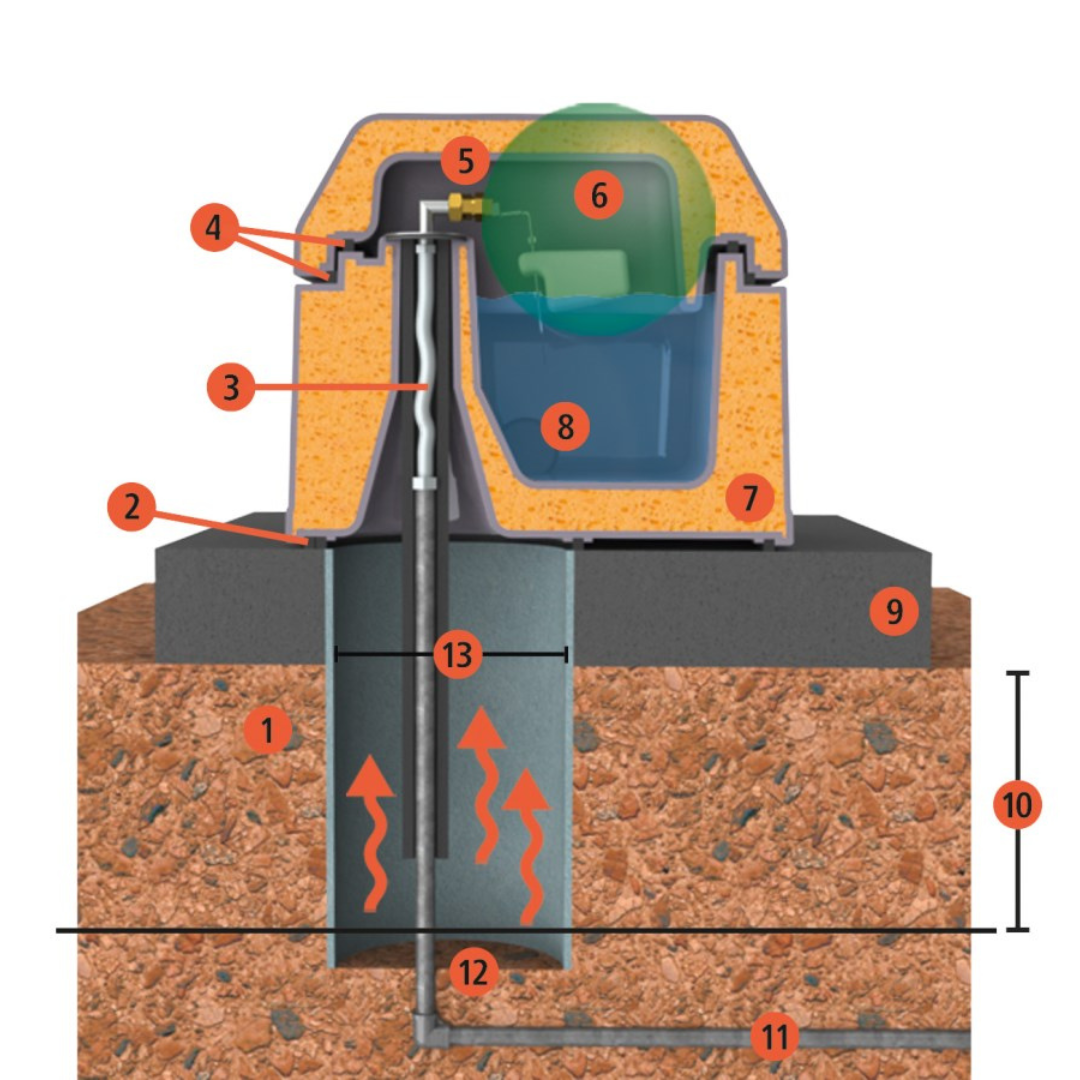 5
6
4
3
8
2
7
9
13
1
10
12
11