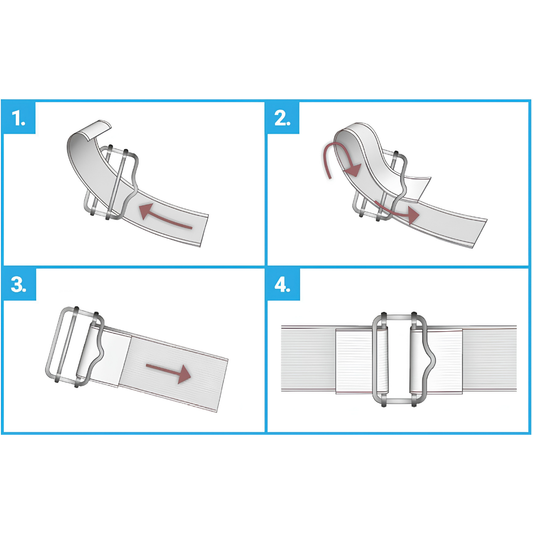 1.

2.

3.

4.