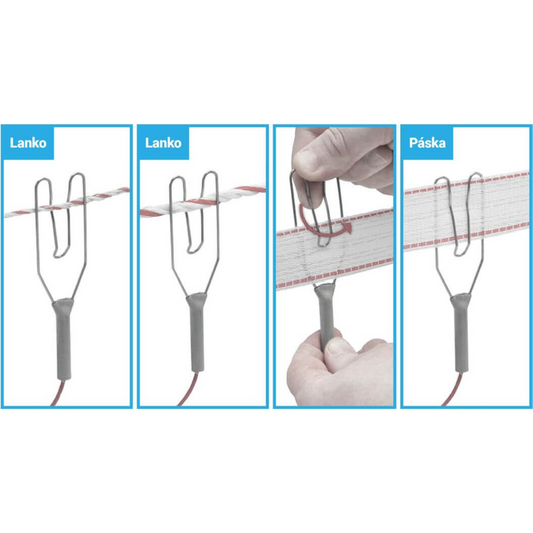 Lanko

Lanko

Páska