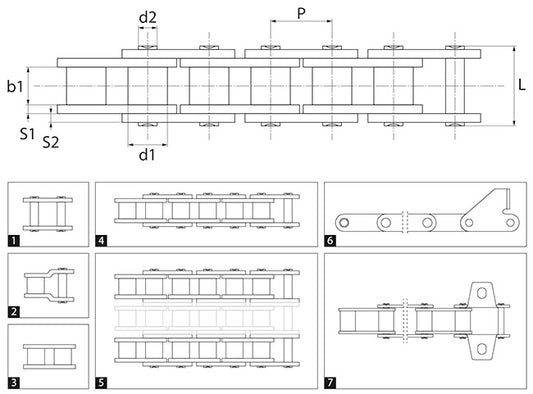 d2

P

b1

L

S1

S2

d1

1

4

6

2

5

7

3